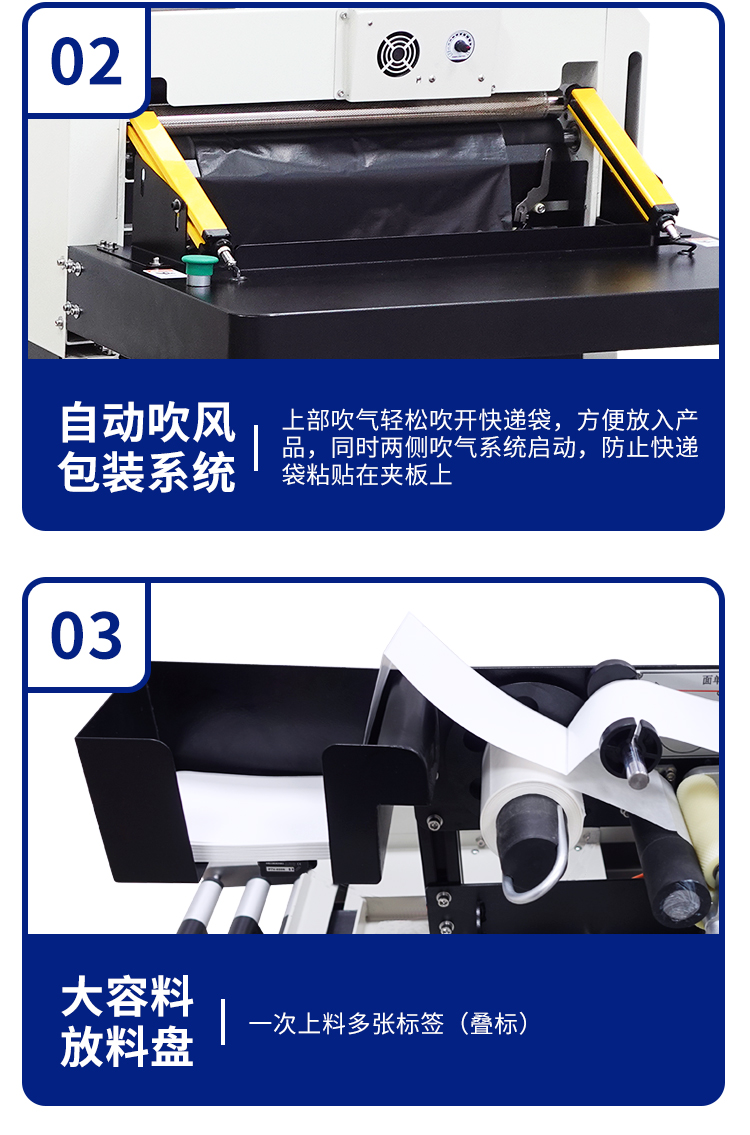 02

自动吹风包装系统

上部吹气轻松吹开快递袋，方便放入产品，同时两侧吹气系统启动，防止快递袋粘贴在夹板上

03

面单

大容料放料盘

一次上料多张标签（叠标）