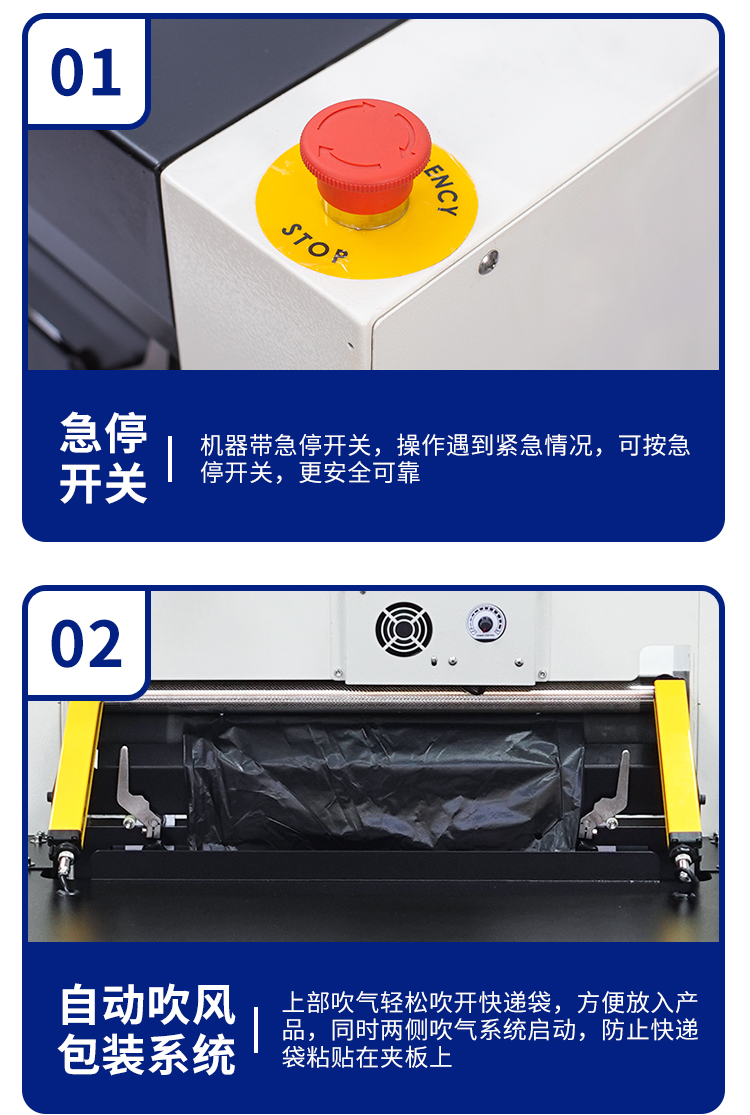 01

ENCY

STOP

急停开关

机器带急停开关，操作遇到紧急情况，可按急停开关，更安全可靠

02

自动吹风包装系统

上部吹气轻松吹开快递袋，方便放入产品，同时两侧吹气系统启动，防止快递袋粘贴在夹板上